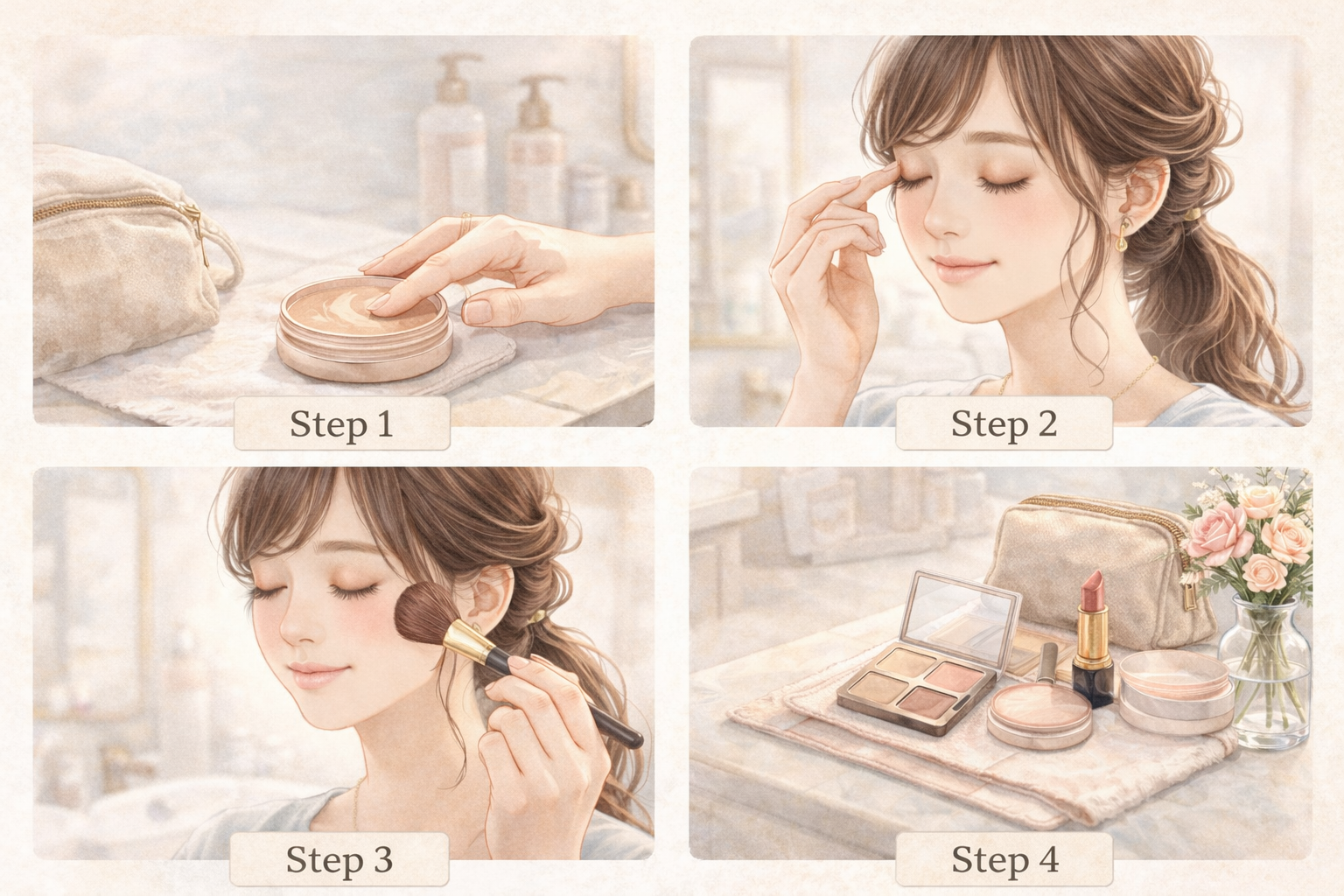 Step 1

Step 2

Step 3

Step 4